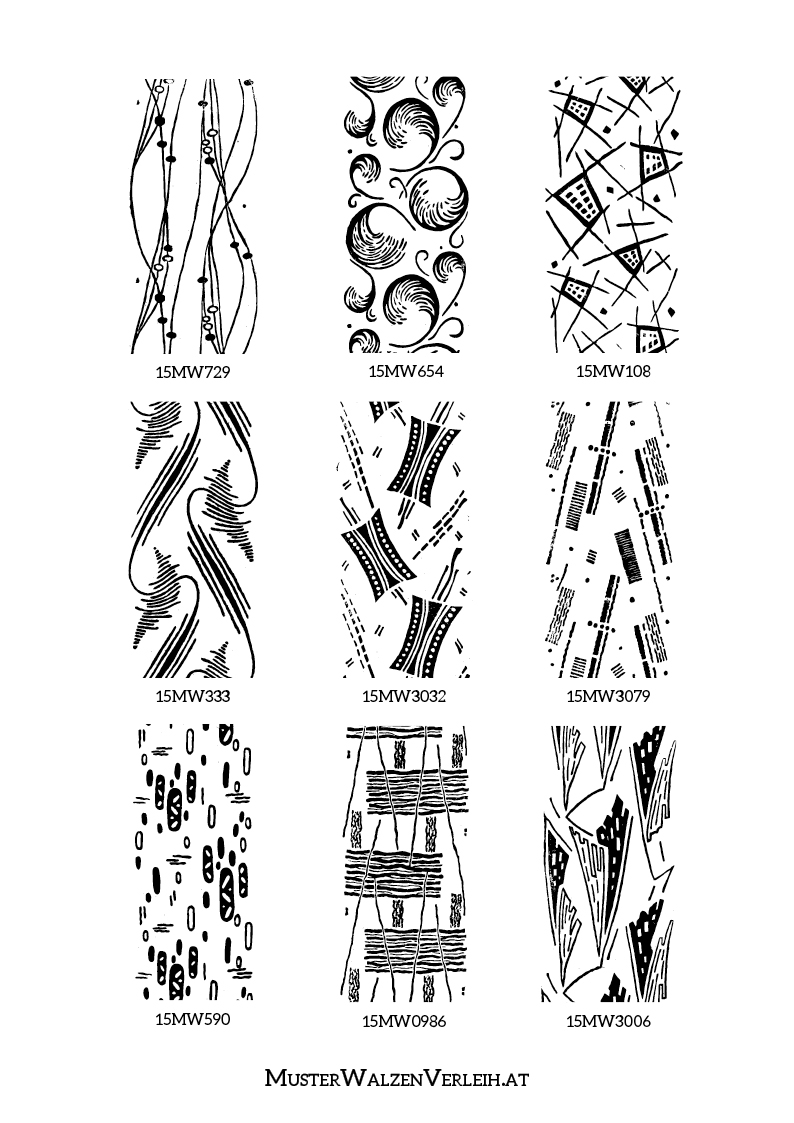 15MW729

15MW654

15MW108

15MW333

15MW3032

15MW3079

15MW590

15MW0986

15MW3006

MusterWalzenVerleih.at